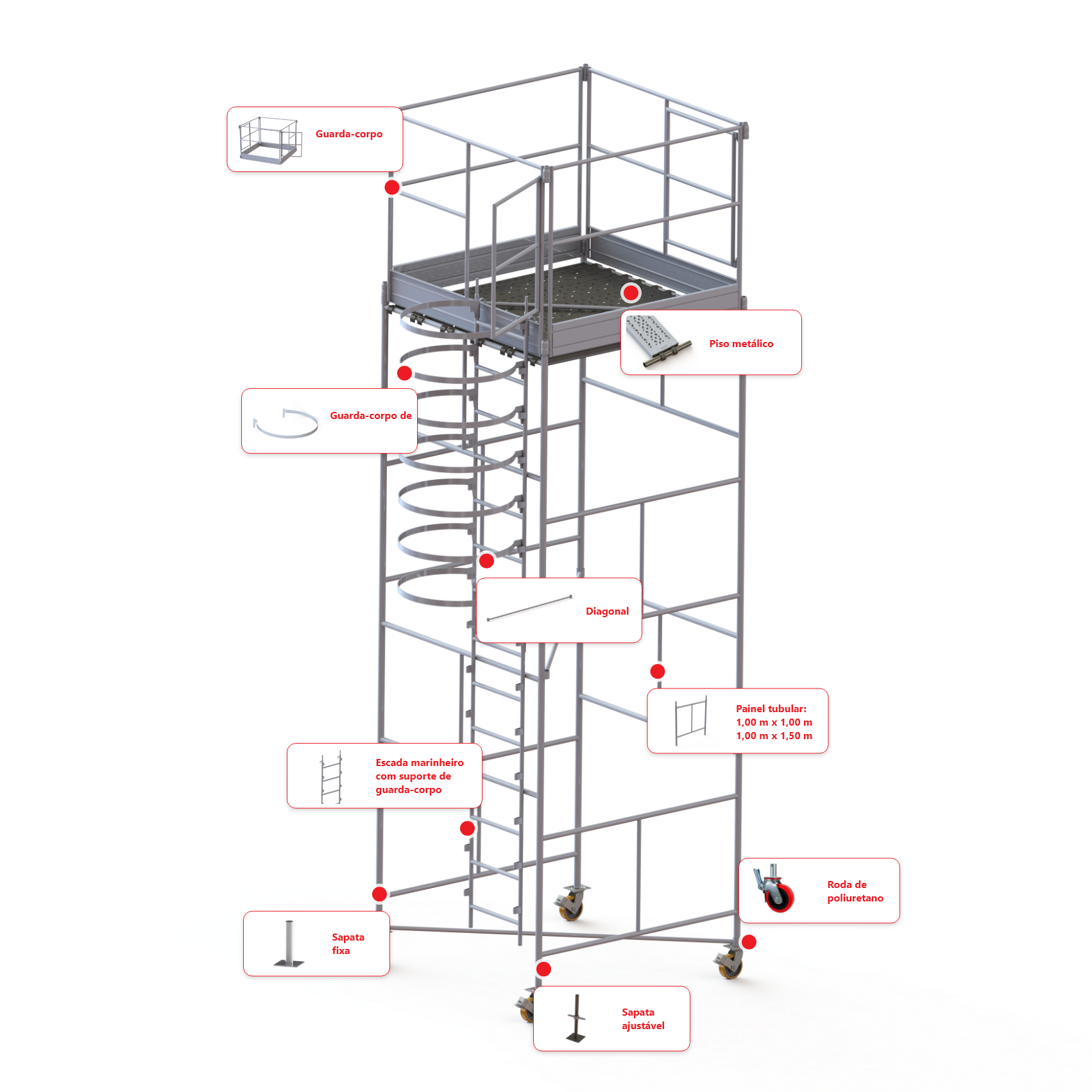 Guarda-corpo

Piso metálico

Guarda-corpo de

Diagonal

Painel tubular:
1,00 m x 1,00 m
1,00 m x 1,50 m

Escada marinheiro com suporte de guarda-corpo

Roda de poliuretano

Sapata fixa

Sapata ajustável