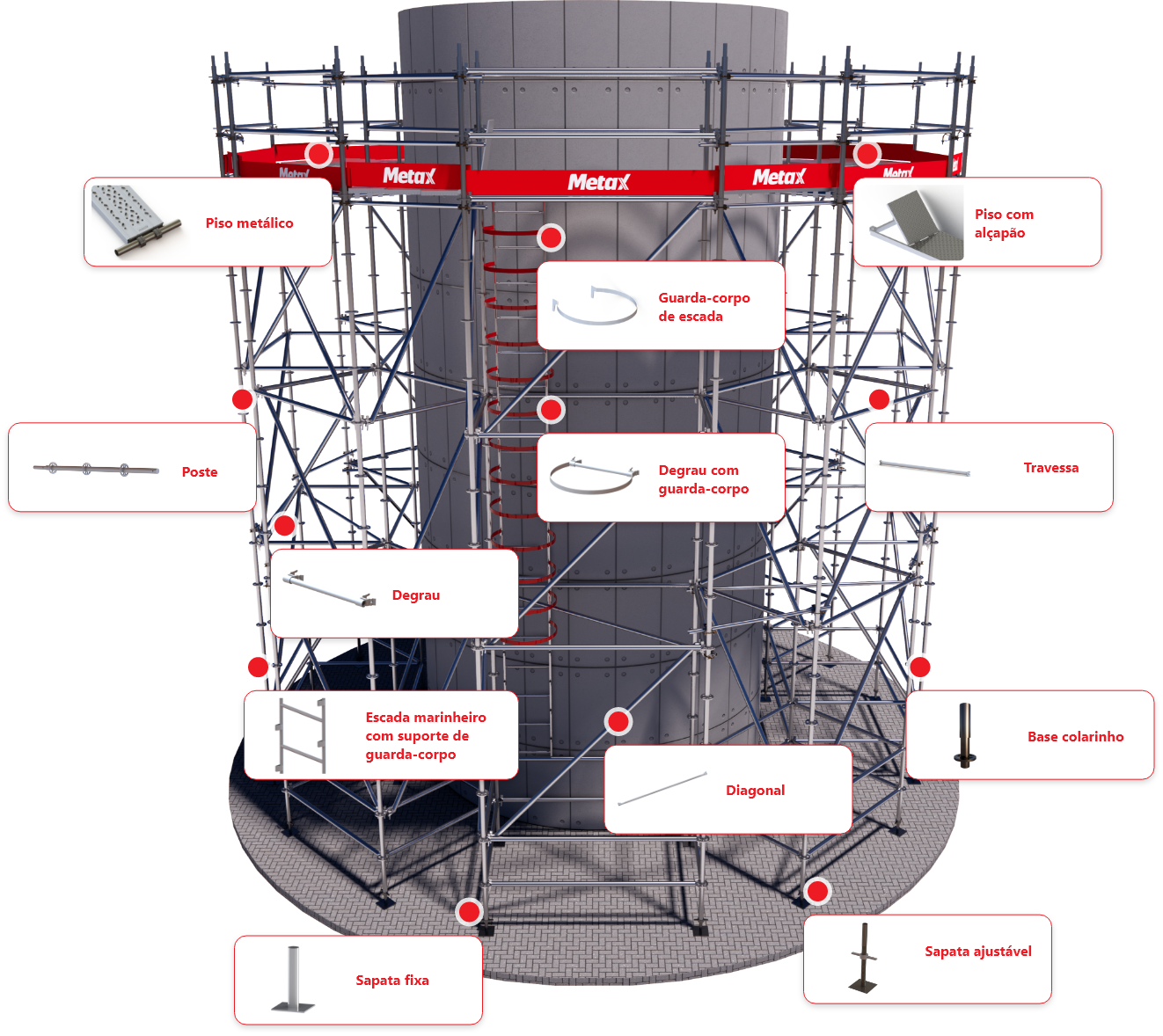 Metax Metax Metax Metax Metax

Piso metálico

Piso com alçapão

Guarda-corpo de escada

Poste

Degrau com guarda-corpo

Travessa

Degrau

Escada marinheiro com suporte de guarda-corpo

Base colarinho

Diagonal

Sapata fixa

Sapata ajustável